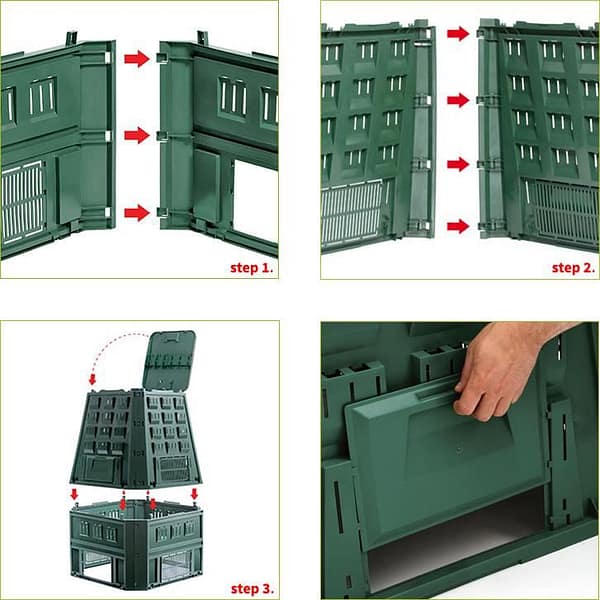 step 1.

step 2.

step 3.